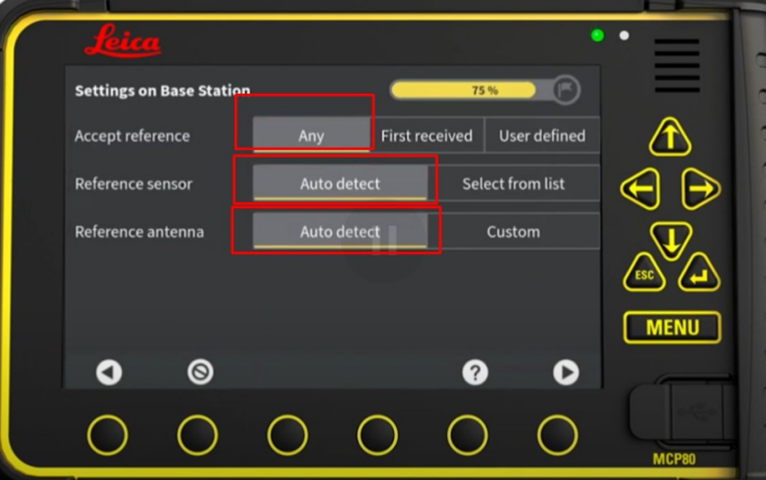 Leica

Settings on Base Station

75 %

Accept reference
Any
First received
User defined

Reference sensor
Auto detect
Select from list

Reference antenna
Auto detect
Custom

?

ESC

MENU

MCP80